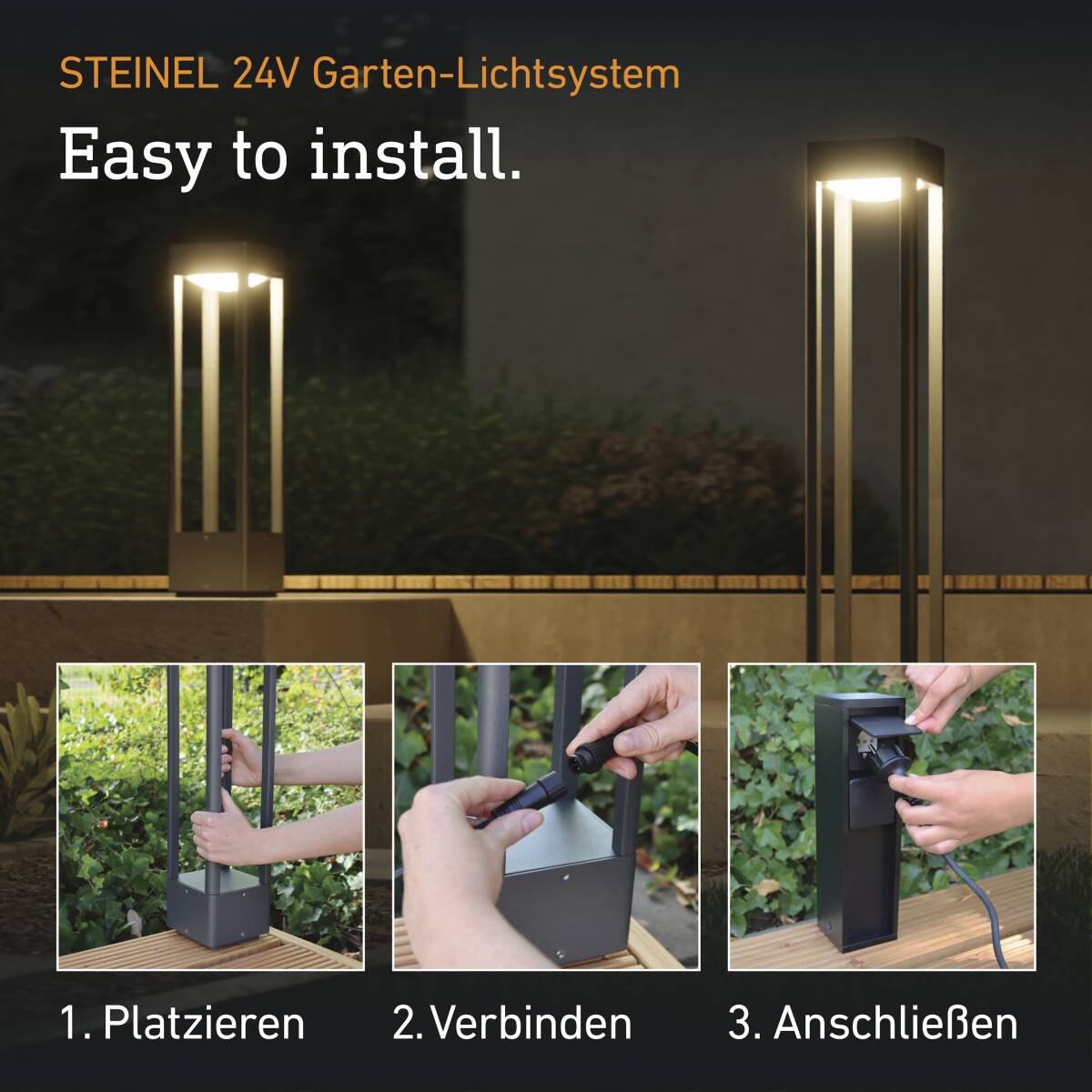 STEINEL 24V Garten-Lichtsystem

Easy to install.

1. Platzieren

2. Verbinden

3. Anschließen