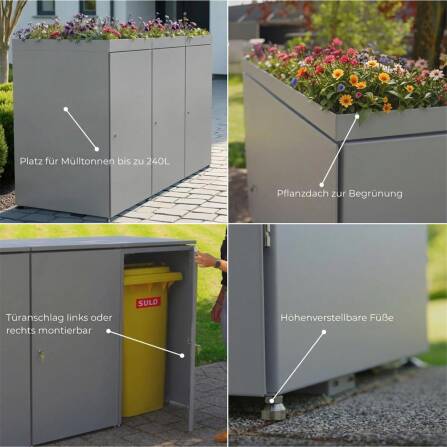 Platz für Mülltonnen bis zu 240L

Pflanzdach zur Begrünung

Türanschlag links oder rechts montierbar

SULO

Höhenverstellbare Füße