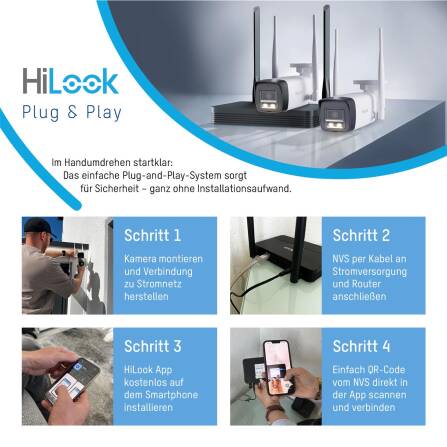 HiLook
Plug & Play

Im Handumdrehen startklar:
Das einfache Plug-and-Play-System sorgt
für Sicherheit – ganz ohne Installationsaufwand.

Schritt 1
Kamera montieren und Verbindung zu Stromnetz herstellen

Schritt 2
NVS per Kabel an Stromversorgung und Router anschließen

Schritt 3
HiLook App kostenlos auf dem Smartphone installieren

Schritt 4
Einfach QR-Code vom NVS direkt in der App scannen und verbinden