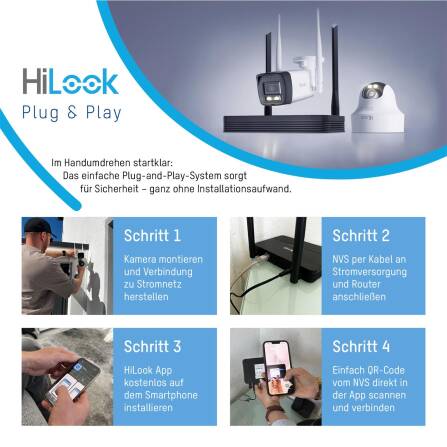 HiLook
Plug & Play

Im Handumdrehen startklar:
Das einfache Plug-and-Play-System sorgt für Sicherheit – ganz ohne Installationsaufwand.

Schritt 1
Kamera montieren und Verbindung zu Stromnetz herstellen

Schritt 2
NVS per Kabel an Stromversorgung und Router anschließen

Schritt 3
HiLook App kostenlos auf dem Smartphone installieren

Schritt 4
Einfach QR-Code vom NVS direkt in der App scannen und verbinden