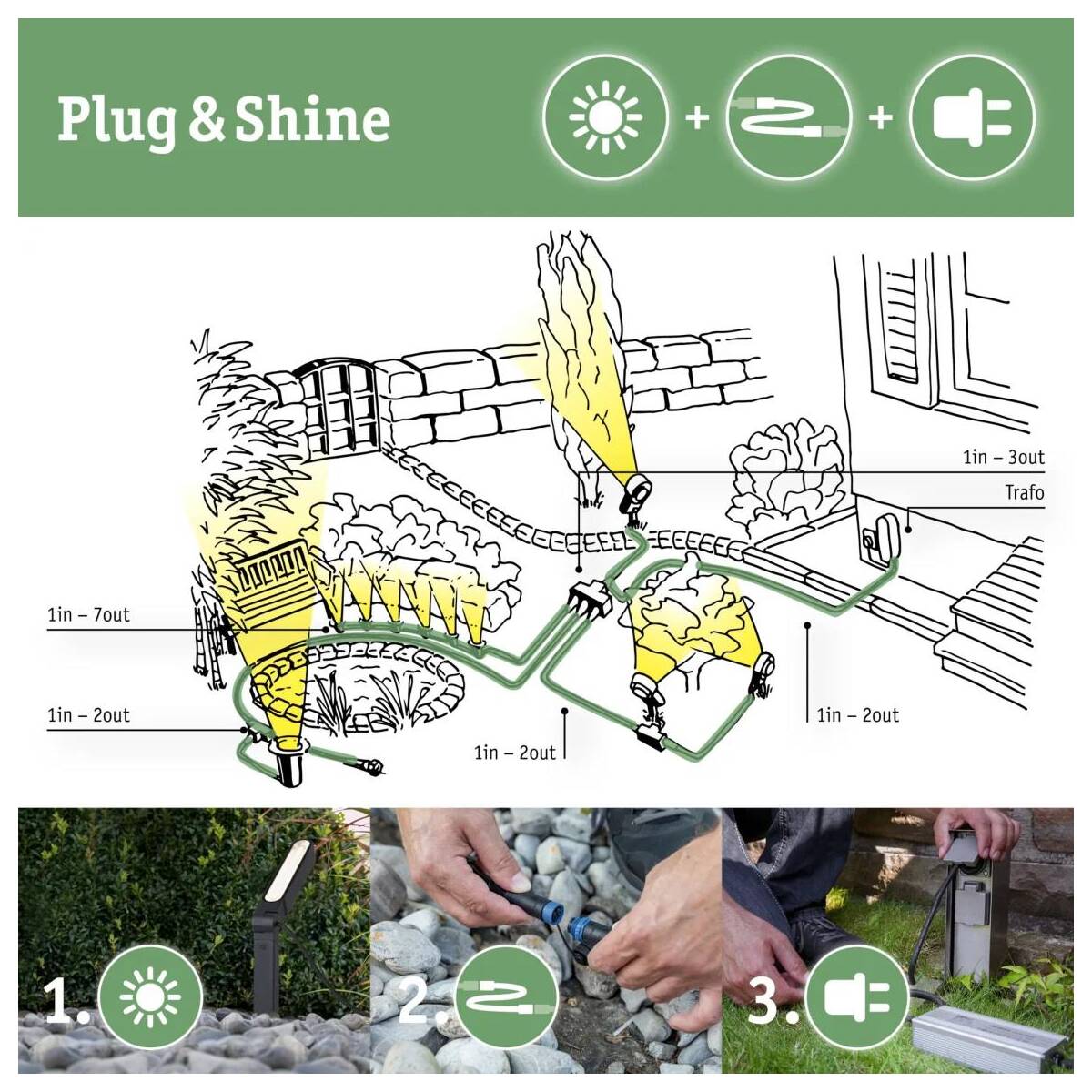 Plug & Shine

+ +

1in – 3out

Trafo

1in – 7out

1in – 2out

1in – 2out

1in – 2out

1.

2.

3.