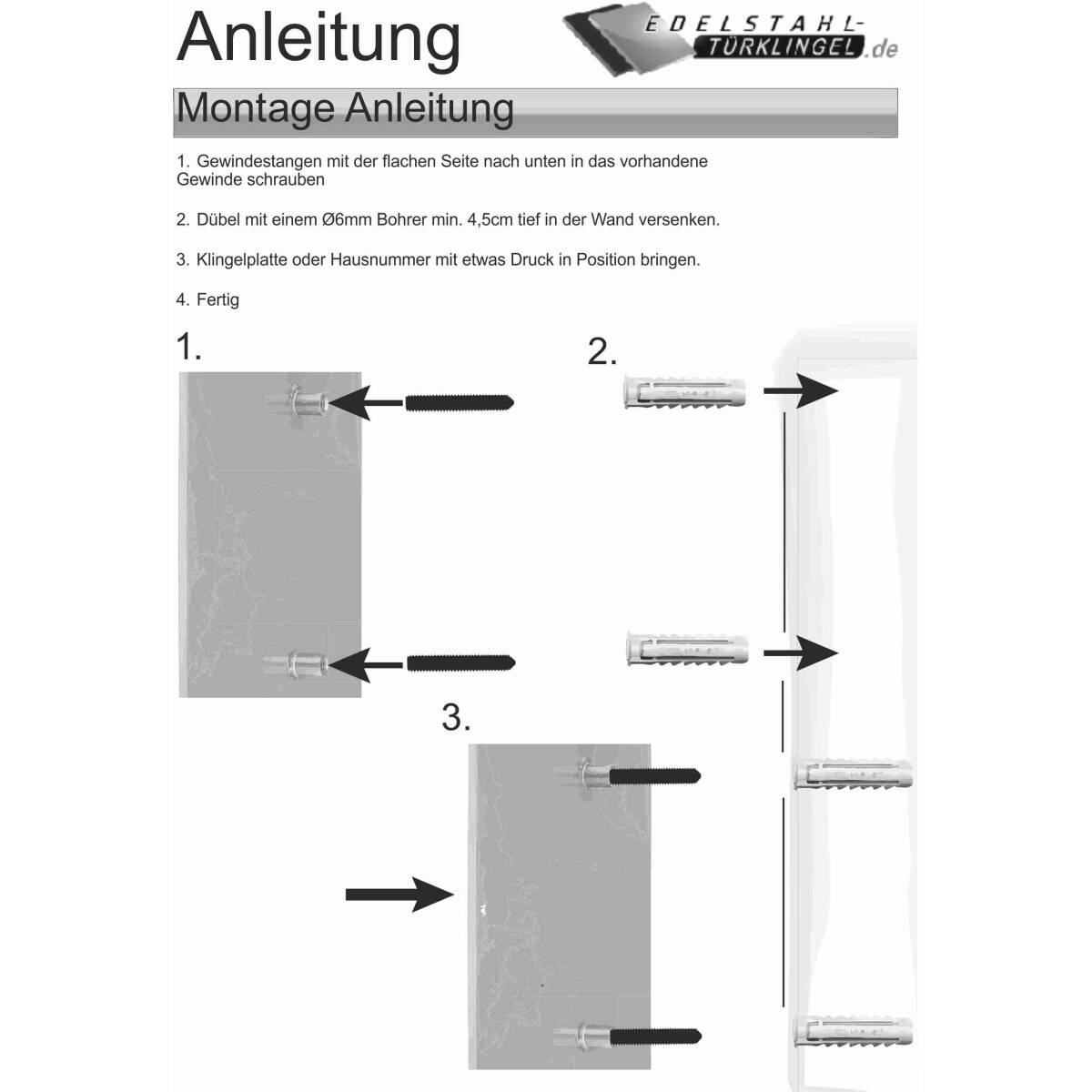 Anleitung

EDELSTAHL-TÜRKLINGEL.de

Montage Anleitung

1. Gewindestangen mit der flachen Seite nach unten in das vorhandene Gewinde schrauben

2. Dübel mit einem Ø6mm Bohrer min. 4,5cm tief in der Wand versenken.

3. Klingelplatte oder Hausnummer mit etwas Druck in Position bringen.

4. Fertig

1.

2.

3.