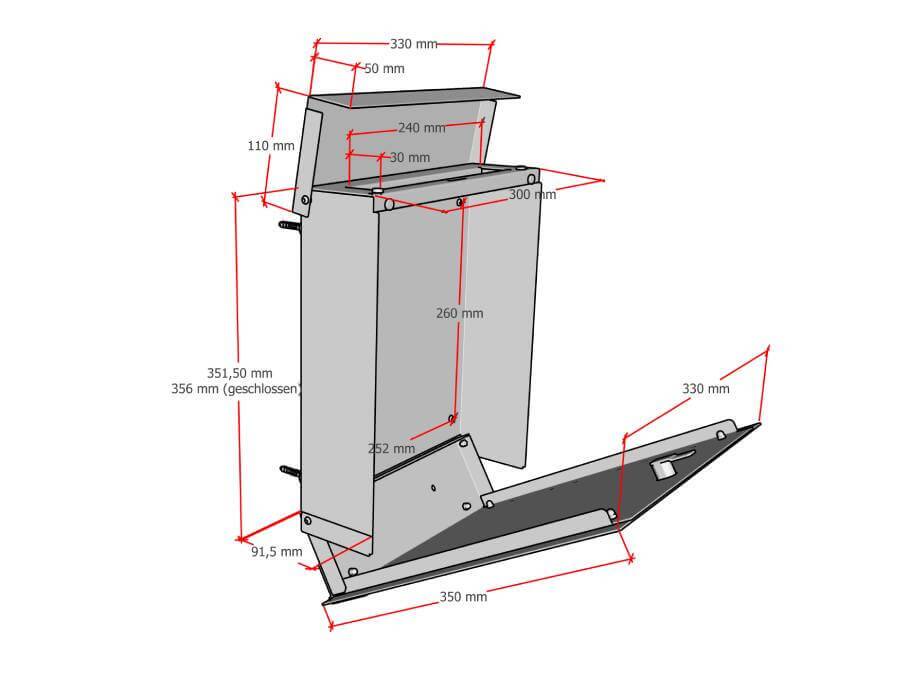 330 mm
50 mm
110 mm
240 mm
30 mm
300 mm
260 mm
351,50 mm
356 mm (geschlossen)
252 mm
330 mm
91,5 mm
350 mm